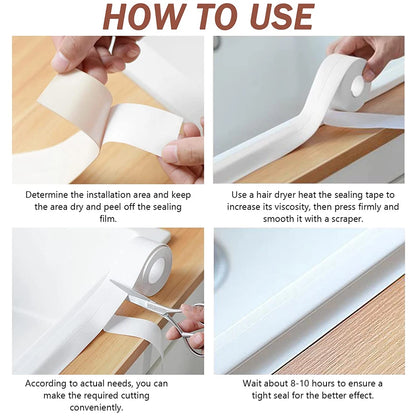 HOW TO USE

Determine the installation area and keep the area dry and peel off the sealing film.

Use a hair dryer heat the sealing tape to increase its viscosity, then press firmly and smooth it with a scraper.

According to actual needs, you can make the required cutting conveniently.

Wait about 8-10 hours to ensure a tight seal for the better effect.